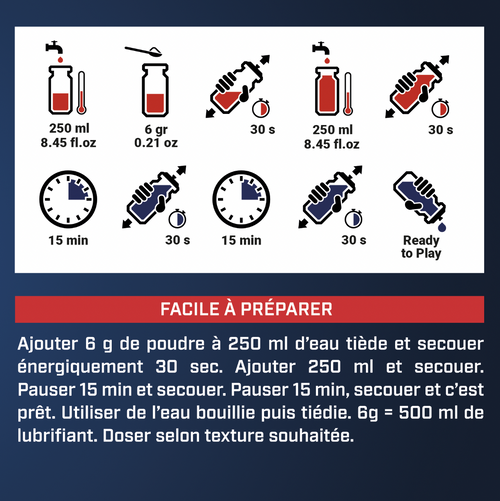 250 ml
8.45 fl.oz

6 gr
0.21 oz

30 s

250 ml
8.45 fl.oz

30 s

15 min

30 s

15 min

30 s

Ready to Play

FACILE À PRÉPARER

Ajouter 6 g de poudre à 250 ml d'eau tiède et secouer énergiquement 30 sec. Ajouter 250 ml et secouer. Pauser 15 min et secouer. Pauser 15 min, secouer et c'est prêt. Utiliser de l'eau bouillie puis tiédie. 6g = 500 ml de lubrifiant. Doser selon texture souhaitée.