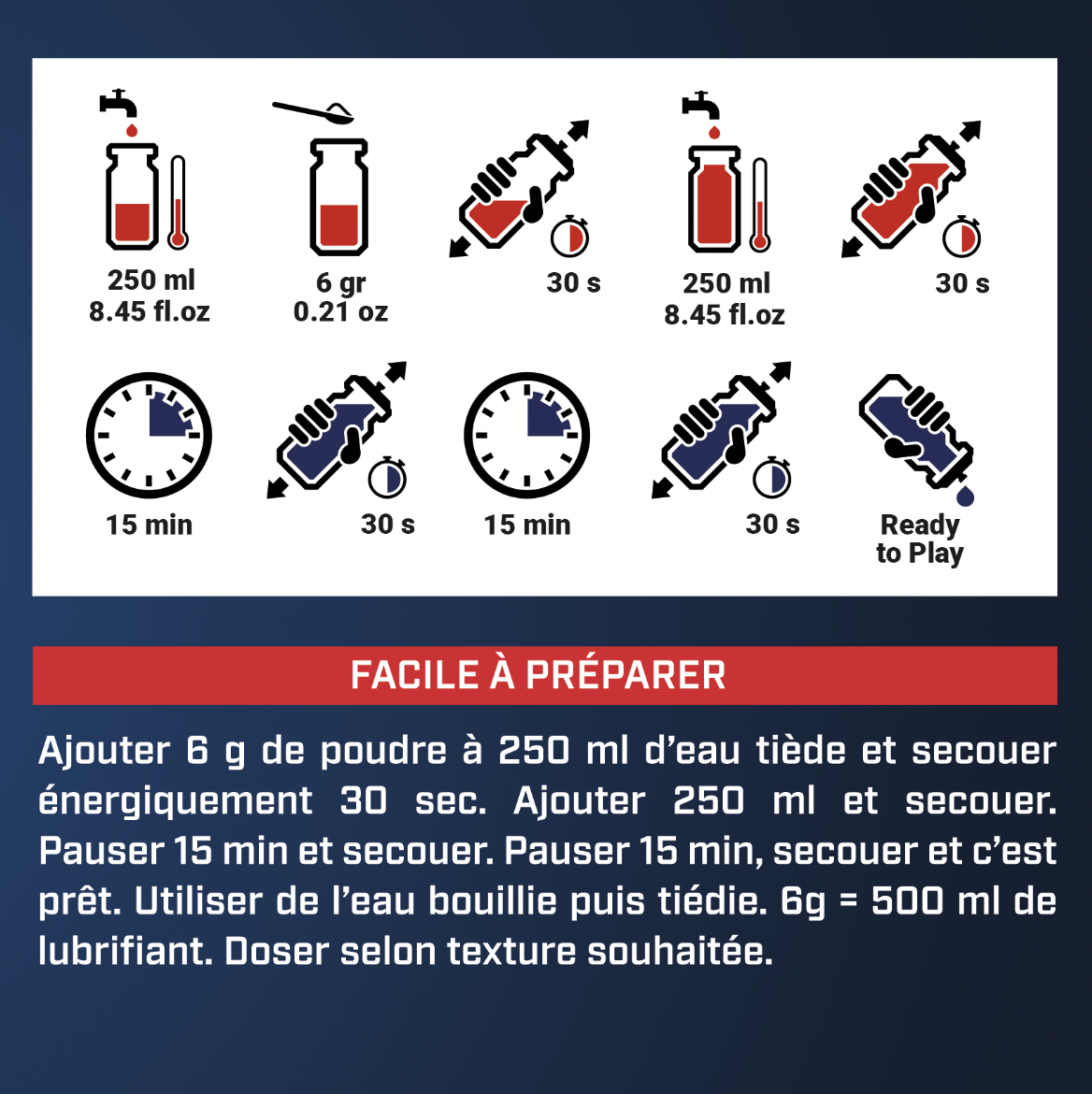 250 ml
8.45 fl.oz

6 gr
0.21 oz

30 s

250 ml
8.45 fl.oz

30 s

15 min

30 s

15 min

30 s

Ready
to Play

FACILE À PRÉPARER

Ajouter 6 g de poudre à 250 ml d'eau tiède et secouer énergiquement 30 sec. Ajouter 250 ml et secouer. Pauser 15 min et secouer. Pauser 15 min, secouer et c'est prêt. Utiliser de l'eau bouillie puis tiédie. 6g = 500 ml de lubrifiant. Doser selon texture souhaitée.