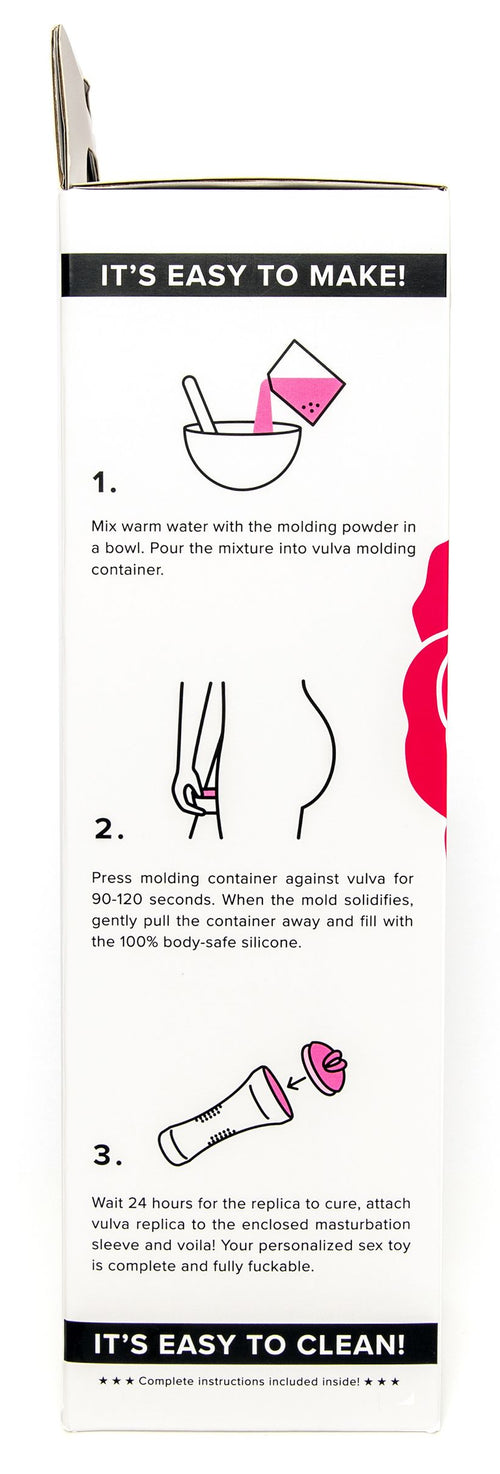 IT'S EASY TO MAKE!

1.

Mix warm water with the molding powder in a bowl. Pour the mixture into vulva molding container.

2.

Press molding container against vulva for 90-120 seconds. When the mold solidifies, gently pull the container away and fill with the 100% body-safe silicone.

3.

Wait 24 hours for the replica to cure, attach vulva replica to the enclosed masturbation sleeve and voila! Your personalized sex toy is complete and fully fuckable.

IT'S EASY TO CLEAN!

★ ★ ★ Complete instructions included inside! ★ ★ ★